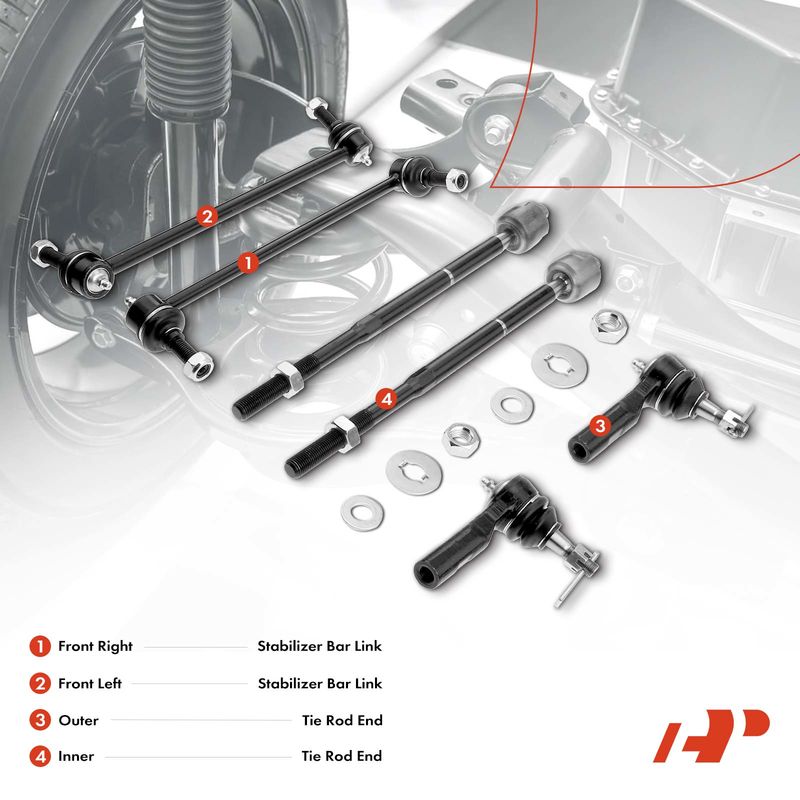 2

1

4

3

1 Front Right Stabilizer Bar Link
2 Front Left Stabilizer Bar Link
3 Outer Tie Rod End
4 Inner Tie Rod End