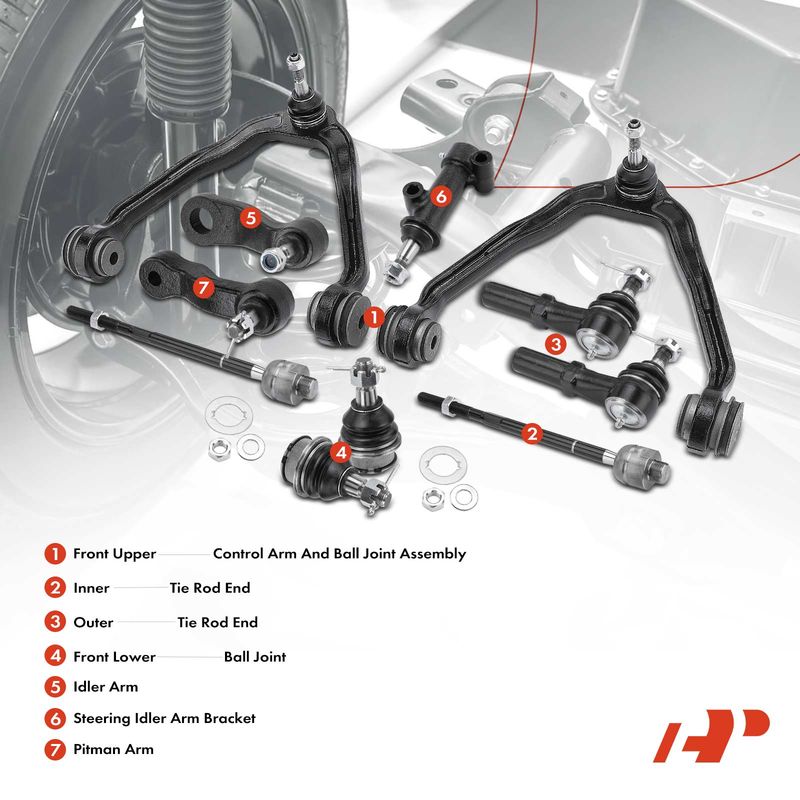 5
6
7
1
3
4
2

1 Front Upper Control Arm And Ball Joint Assembly
2 Inner Tie Rod End
3 Outer Tie Rod End
4 Front Lower Ball Joint
5 Idler Arm
6 Steering Idler Arm Bracket
7 Pitman Arm