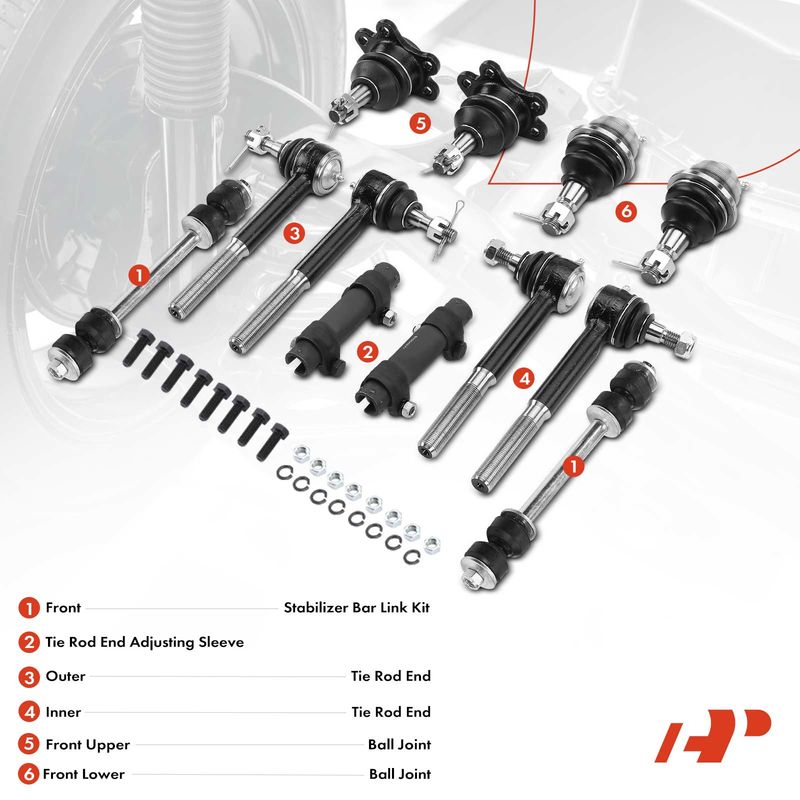 5

6

3

1

2

4

1

1 Front Stabilizer Bar Link Kit

2 Tie Rod End Adjusting Sleeve

3 Outer Tie Rod End

4 Inner Tie Rod End

5 Front Upper Ball Joint

6 Front Lower Ball Joint